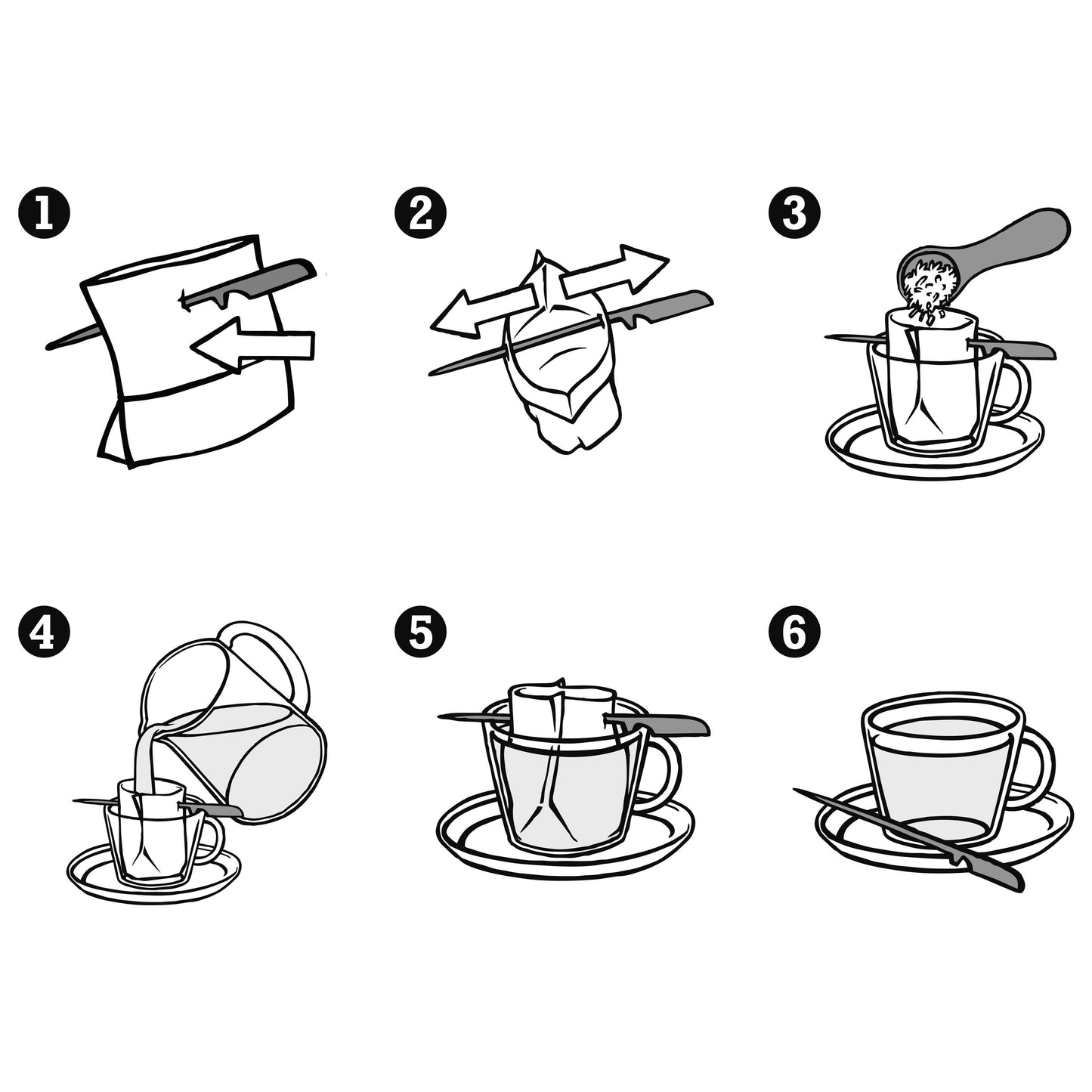 1

2

3

4

5

6